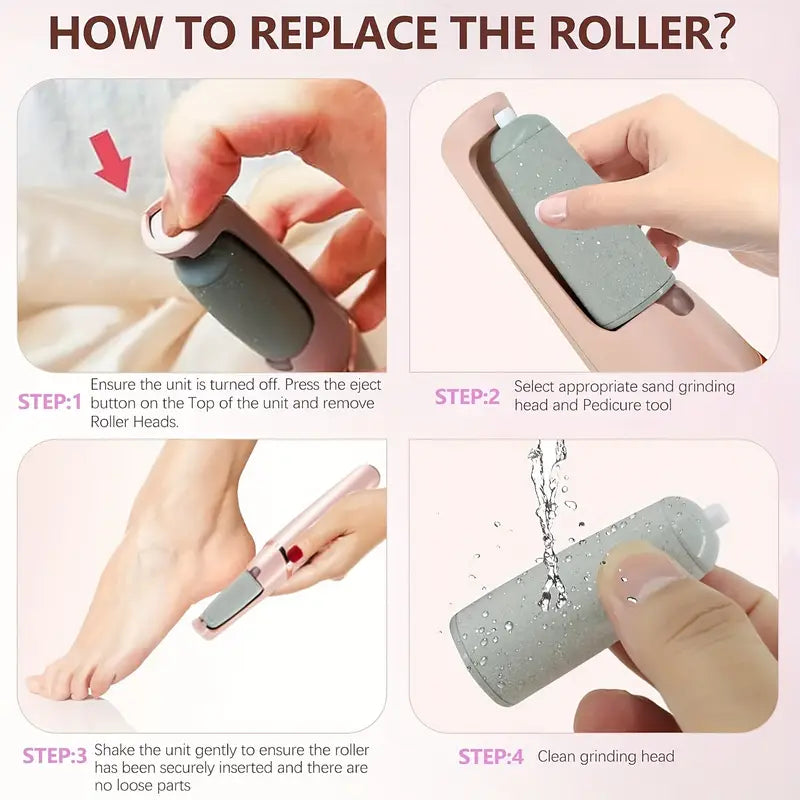 HOW TO REPLACE THE ROLLER?

STEP:1 Ensure the unit is turned off. Press the eject button on the Top of the unit and remove Roller Heads.

STEP:2 Select appropriate sand grinding head and Pedicure tool

STEP:3 Shake the unit gently to ensure the roller has been securely inserted and there are no loose parts

STEP:4 Clean grinding head